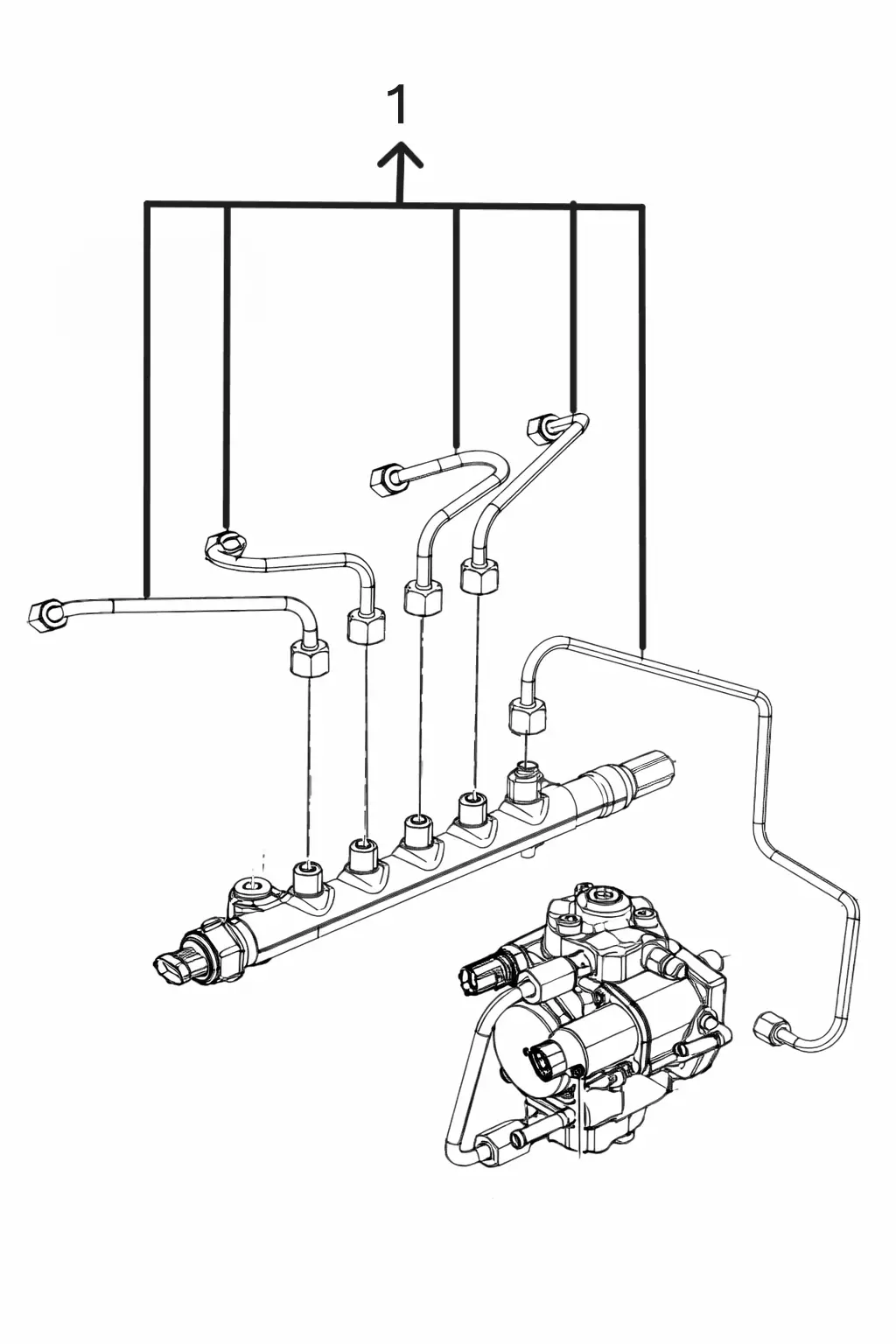 1